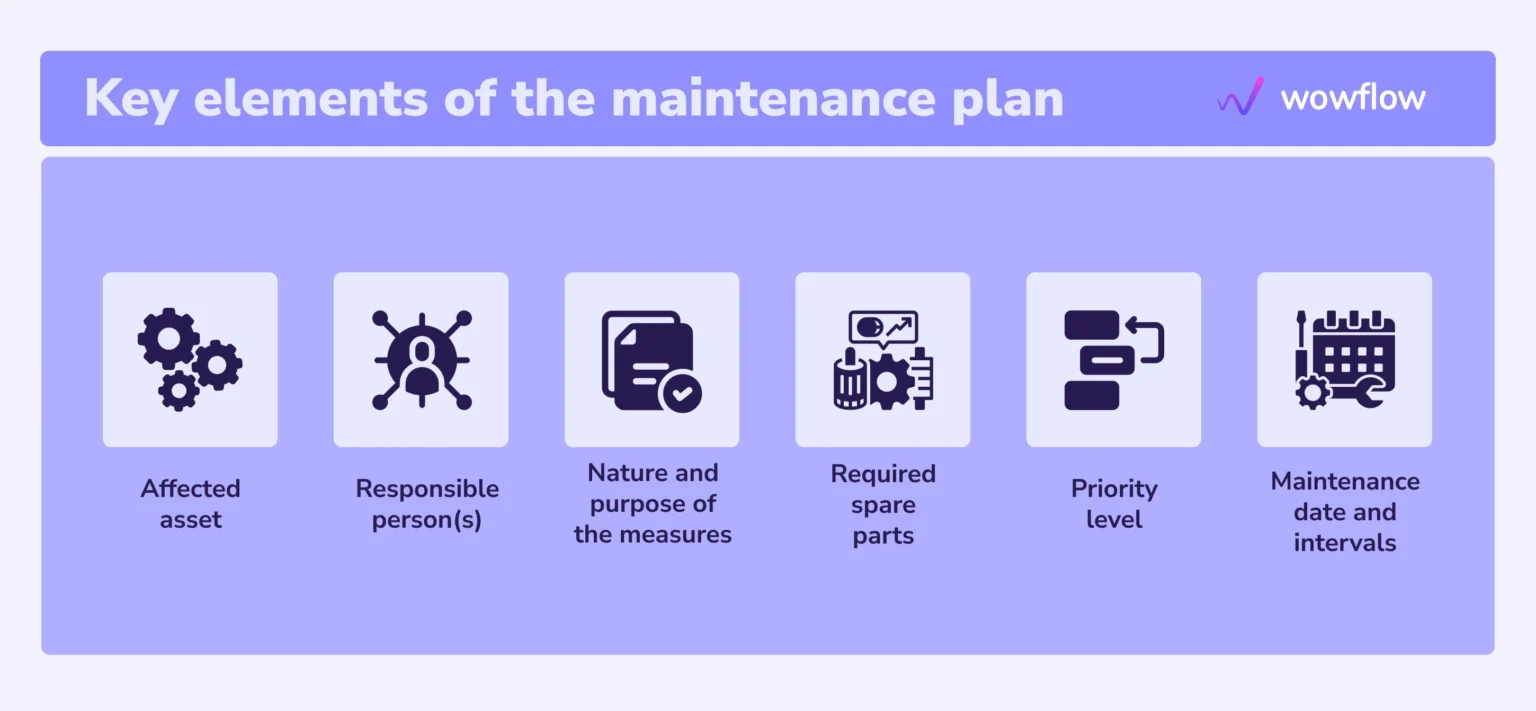 Key elements of the maintenance plan

wowflow

Affected asset

Responsible person(s)

Nature and purpose of the measures

Required spare parts

Priority level

Maintenance date and intervals