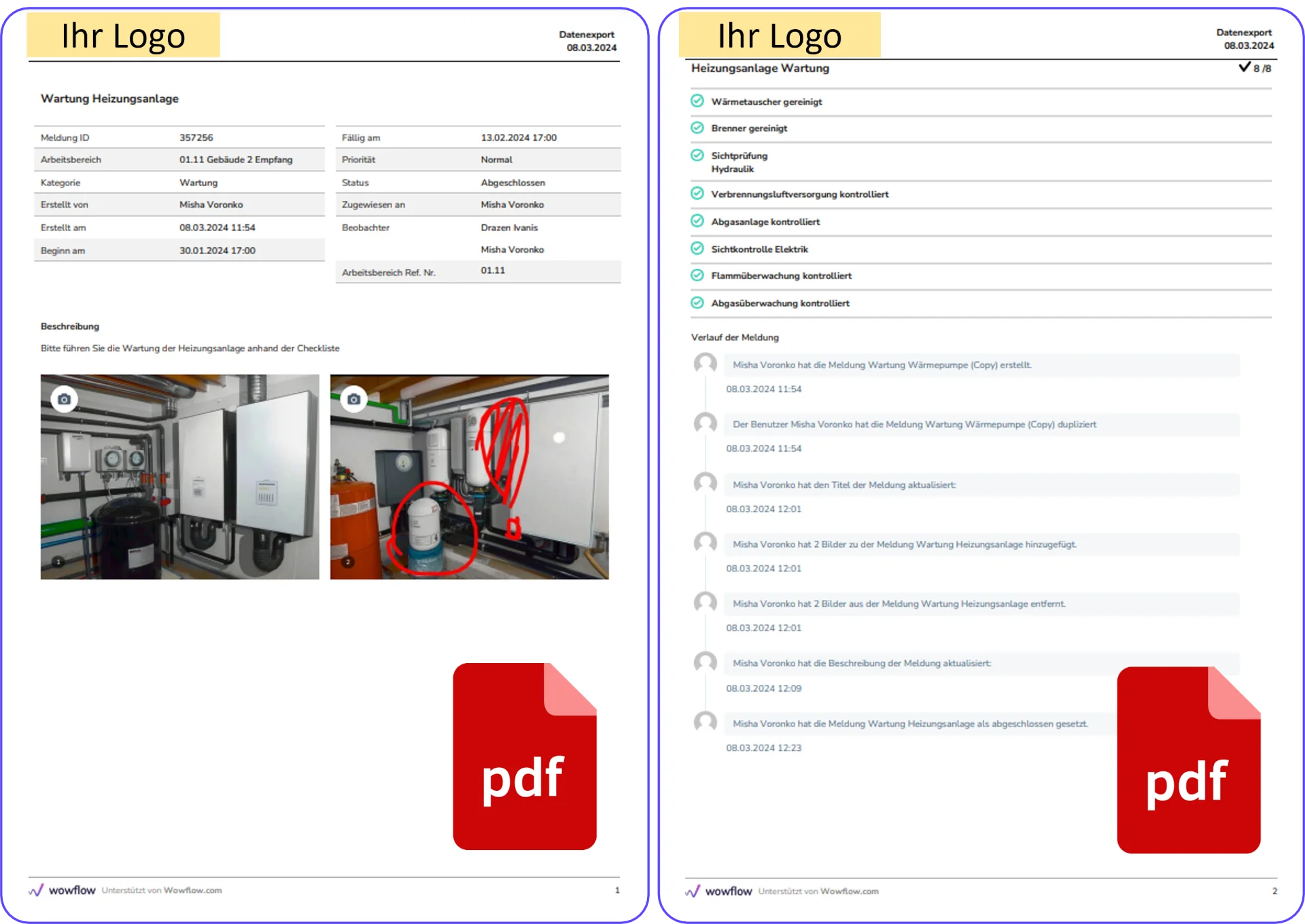 Ihr Logo

Datenexport
08.03.2024

Wartung Heizungsanlage

| Meldung ID | 357256 |
|---|---|
| Arbeitsbereich | 01.11 Gebäude 2 Empfang |
| Kategorie | Wartung |
| Erstellt von | Misha Voronko |
| Erstellt am | 08.03.2024 11:54 |
| Beginn am | 30.01.2024 17:00 |

| Fällig am | 13.02.2024 17:00 |
|---|---|
| Priorität | Normal |
| Status | Abgeschlossen |
| Zugewiesen an | Misha Voronko |
| Beobachter | Drazen Ivanis |
| | Misha Voronko |
| Arbeitsbereich Ref. Nr. | 01.11 |

Beschreibung

Bitte führen Sie die Wartung der Heizungsanlage anhand der Checkliste

1

2

pdf

wowflow Unterstützt von Wowflow.com 1

Ihr Logo

Datenexport
08.03.2024

Heizungsanlage Wartung 8 /8

Wärmetauscher gereinigt

Brenner gereinigt

Sichtprüfung
Hydraulik

Verbrennungsluftversorgung kontrolliert

Abgasanlage kontrolliert

Sichtkontrolle Elektrik

Flammüberwachung kontrolliert

Abgasüberwachung kontrolliert

Verlauf der Meldung

Misha Voronko hat die Meldung Wartung Wärmepumpe (Copy) erstellt.
08.03.2024 11:54

Der Benutzer Misha Voronko hat die Meldung Wartung Wärmepumpe (Copy) dupliziert
08.03.2024 11:54

Misha Voronko hat den Titel der Meldung aktualisiert:
08.03.2024 12:01

Misha Voronko hat 2 Bilder zu der Meldung Wartung Heizungsanlage hinzugefügt.
08.03.2024 12:01

Misha Voronko hat 2 Bilder aus der Meldung Wartung Heizungsanlage entfernt.
08.03.2024 12:01

Misha Voronko hat die Beschreibung der Meldung aktualisiert:
08.03.2024 12:09

Misha Voronko hat die Meldung Wartung Heizungsanlage als abgeschlossen gesetzt.
08.03.2024 12:23

pdf

wowflow Unterstützt von Wowflow.com 2