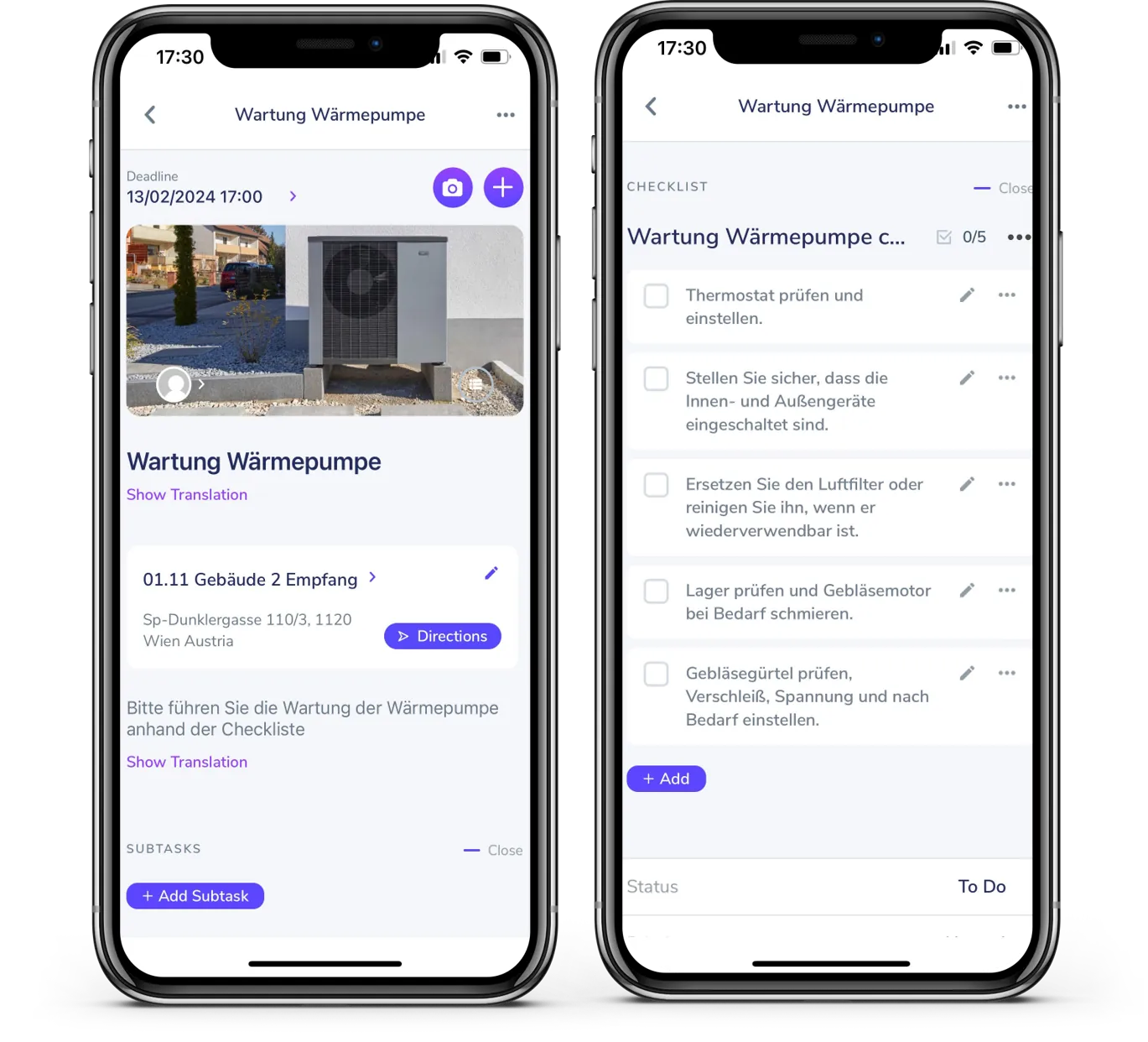 17:30

Wartung Wärmepumpe

Deadline
13/02/2024 17:00

Wartung Wärmepumpe
Show Translation

01.11 Gebäude 2 Empfang
Sp-Dunklergasse 110/3, 1120 Wien Austria
Directions

Bitte führen Sie die Wartung der Wärmepumpe anhand der Checkliste
Show Translation

SUBTASKS
Close
+ Add Subtask

17:30

Wartung Wärmepumpe

CHECKLIST
Close

Wartung Wärmepumpe c...
0/5

Thermostat prüfen und einstellen.

Stellen Sie sicher, dass die Innen- und Außengeräte eingeschaltet sind.

Ersetzen Sie den Luftfilter oder reinigen Sie ihn, wenn er wiederverwendbar ist.

Lager prüfen und Gebläsemotor bei Bedarf schmieren.

Gebläsegürtel prüfen, Verschleiß, Spannung und nach Bedarf einstellen.

+ Add

Status
To Do