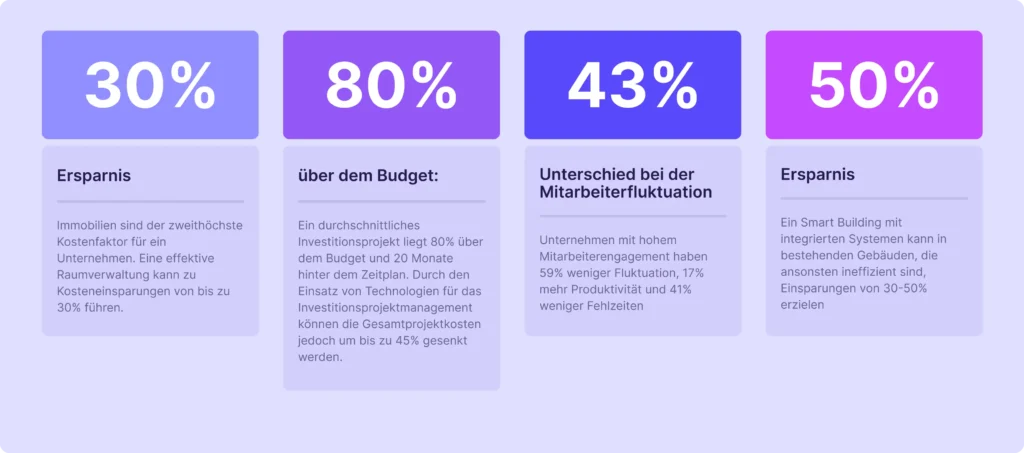 30%

Ersparnis

Immobilien sind der zweithöchste Kostenfaktor für ein Unternehmen. Eine effektive Raumverwaltung kann zu Kosteneinsparungen von bis zu 30% führen.

80%

über dem Budget:

Ein durchschnittliches Investitionsprojekt liegt 80% über dem Budget und 20 Monate hinter dem Zeitplan. Durch den Einsatz von Technologien für das Investitionsprojektmanagement können die Gesamtprojektkosten jedoch um bis zu 45% gesenkt werden.

43%

Unterschied bei der Mitarbeiterfluktuation

Unternehmen mit hohem Mitarbeiterengagement haben 59% weniger Fluktuation, 17% mehr Produktivität und 41% weniger Fehlzeiten

50%

Ersparnis

Ein Smart Building mit integrierten Systemen kann in bestehenden Gebäuden, die ansonsten ineffizient sind, Einsparungen von 30-50% erzielen