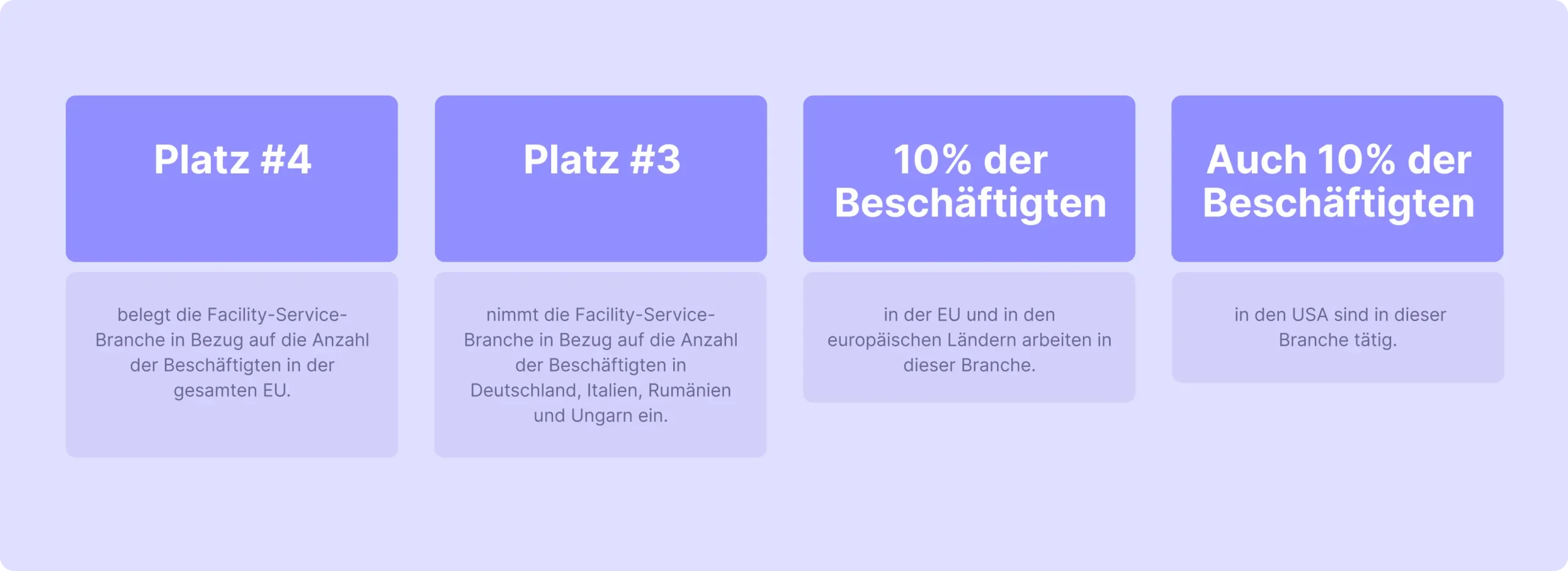 Platz #4

belegt die Facility-Service-Branche in Bezug auf die Anzahl der Beschäftigten in der gesamten EU.

Platz #3

nimmt die Facility-Service-Branche in Bezug auf die Anzahl der Beschäftigten in Deutschland, Italien, Rumänien und Ungarn ein.

10% der Beschäftigten

in der EU und in den europäischen Ländern arbeiten in dieser Branche.

Auch 10% der Beschäftigten

in den USA sind in dieser Branche tätig.