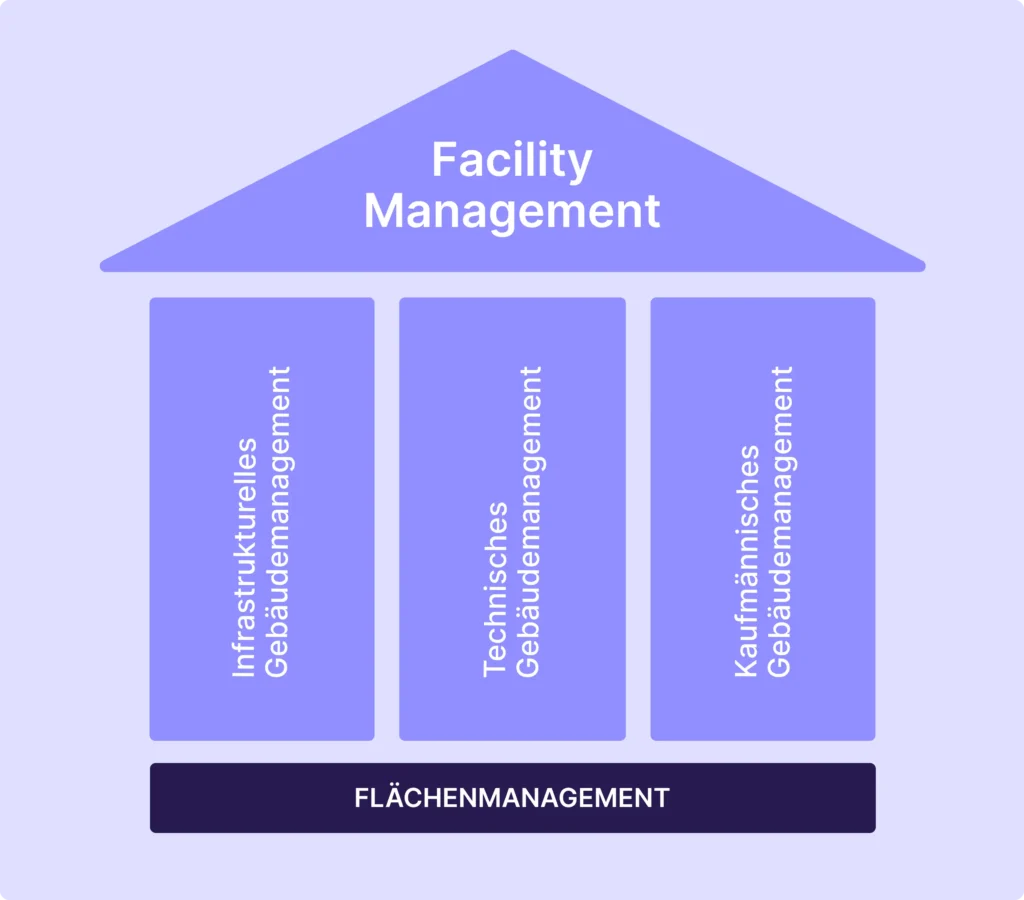 Facility Management

Infrastrukturelles Gebäudemanagement

Technisches Gebäudemanagement

Kaufmännisches Gebäudemanagement

FLÄCHENMANAGEMENT